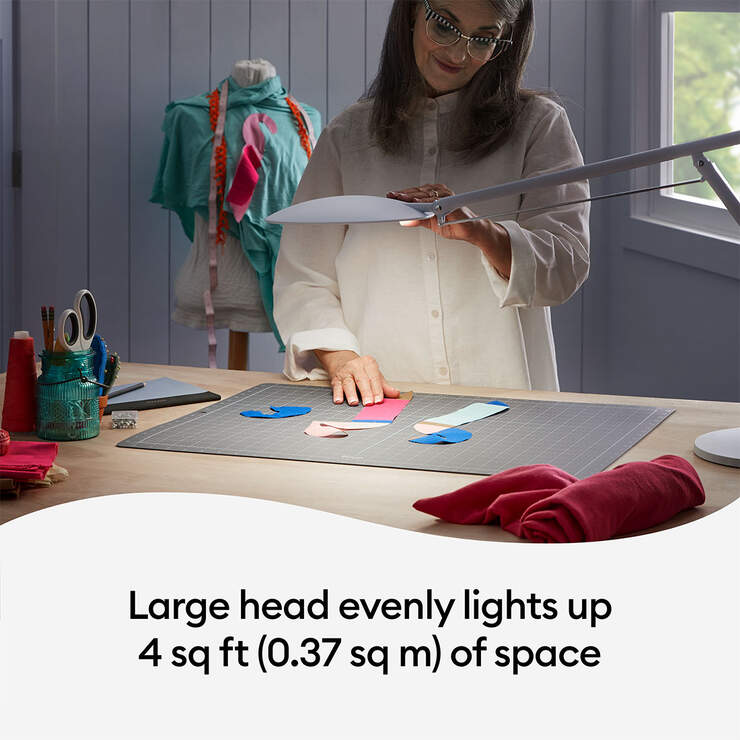 Large head evenly lights up
4 sq ft (0.37 sq m) of space