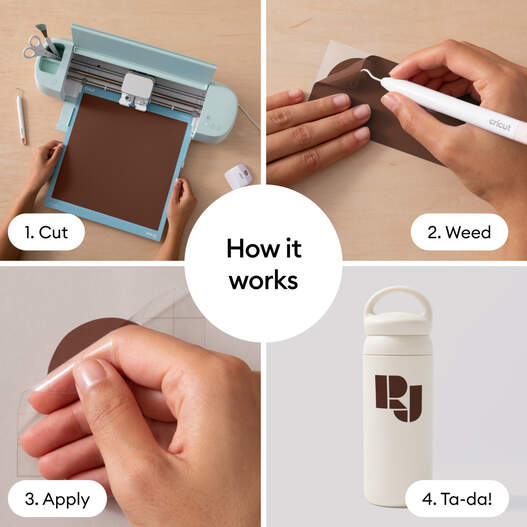 1. Cut

cricut

2. Weed

How it works

3. Apply

RJ

4. Ta-da!