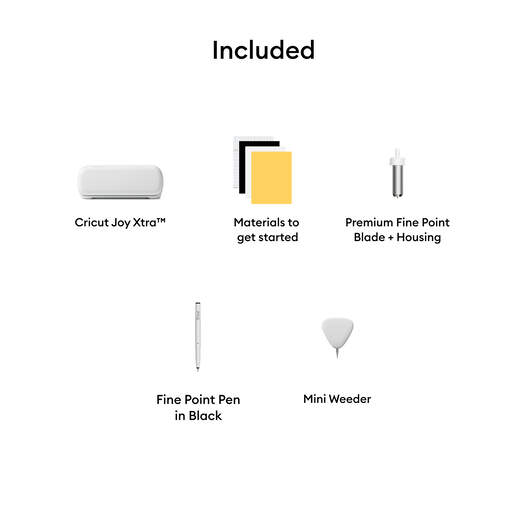 Included

Cricut Joy Xtra™

Materials to get started

Premium Fine Point Blade + Housing

Fine Point Pen in Black

Mini Weeder