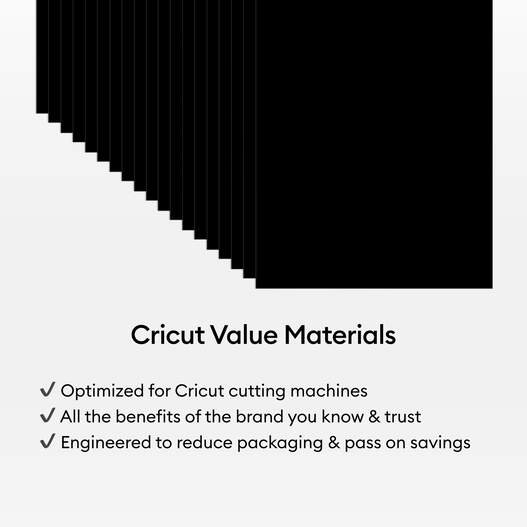 Cricut Value Materials

✓ Optimized for Cricut cutting machines
✓ All the benefits of the brand you know & trust
✓ Engineered to reduce packaging & pass on savings