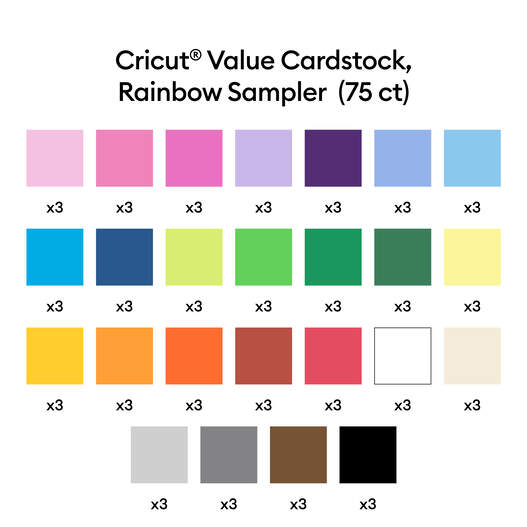 Cricut® Value Cardstock, Rainbow Sampler (75 ct)

x3 x3 x3 x3 x3 x3 x3

x3 x3 x3 x3 x3 x3 x3

x3 x3 x3 x3 x3 x3 x3

x3 x3 x3 x3