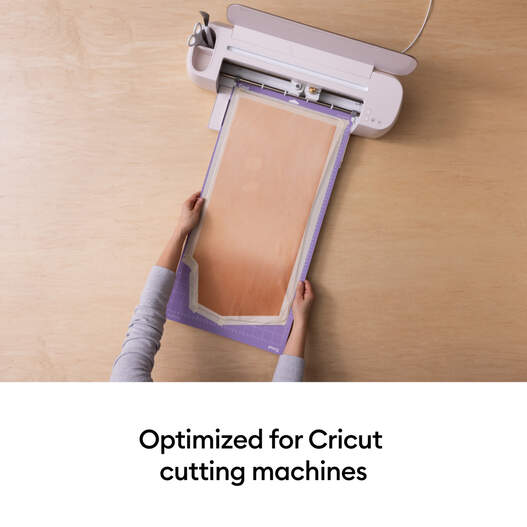 Optimized for Cricut cutting machines