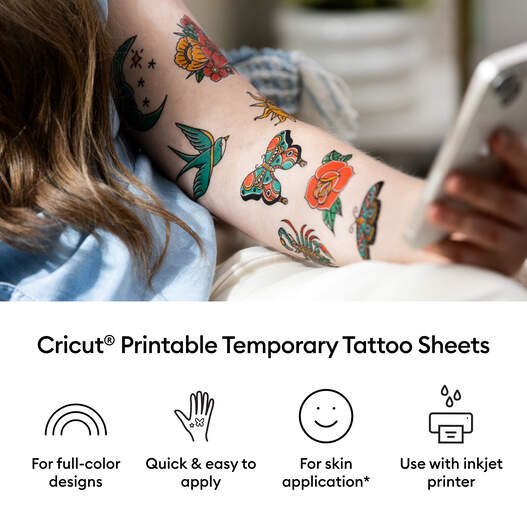 Cricut® Printable Temporary Tattoo Sheets

For full-color designs

Quick & easy to apply

For skin application*

Use with inkjet printer