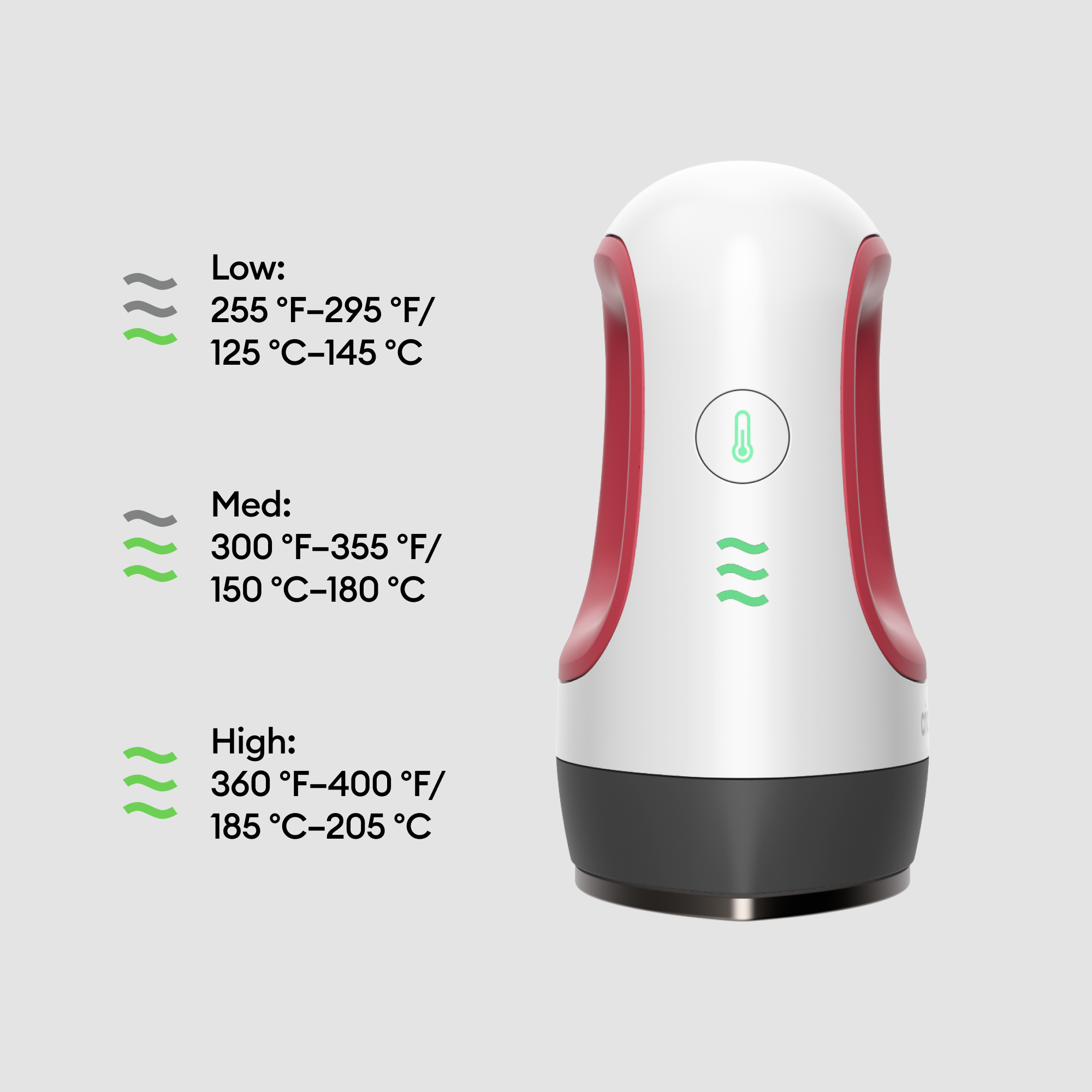 Low:
255 °F–295 °F/
125 °C–145 °C

Med:
300 °F–355 °F/
150 °C–180 °C

High:
360 °F–400 °F/
185 °C–205 °C