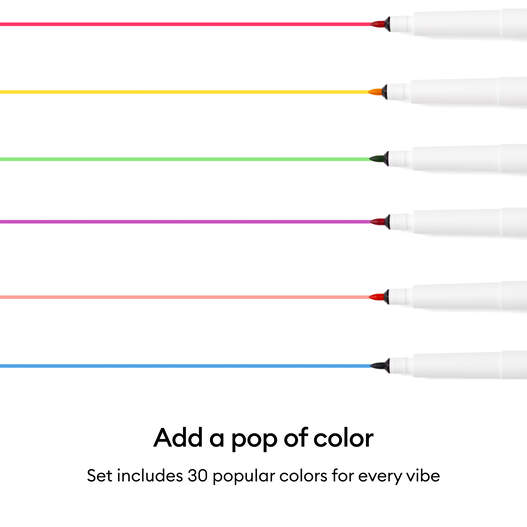 Add a pop of color

Set includes 30 popular colors for every vibe