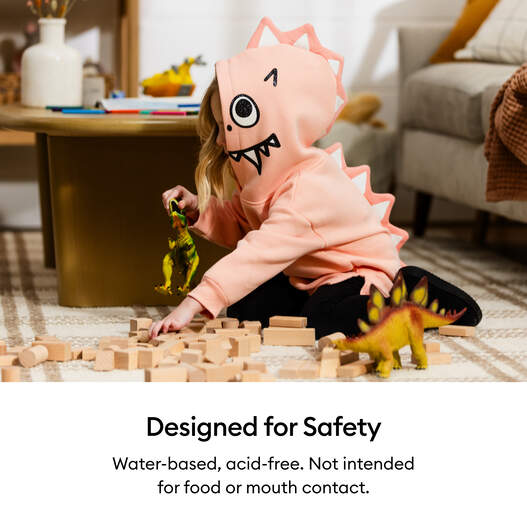 Designed for Safety

Water-based, acid-free. Not intended for food or mouth contact.