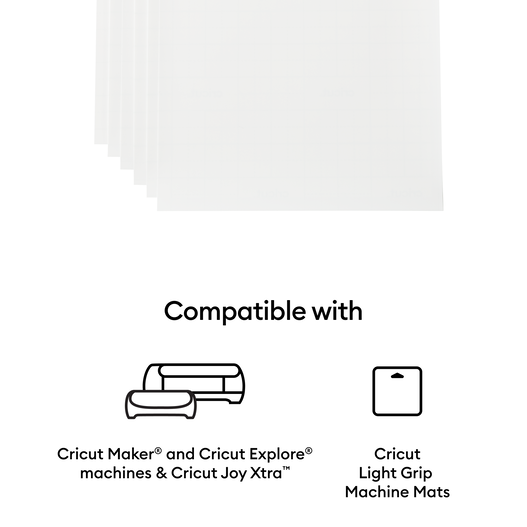 Compatible with

Cricut Maker® and Cricut Explore® machines & Cricut Joy Xtra™

Cricut Light Grip Machine Mats