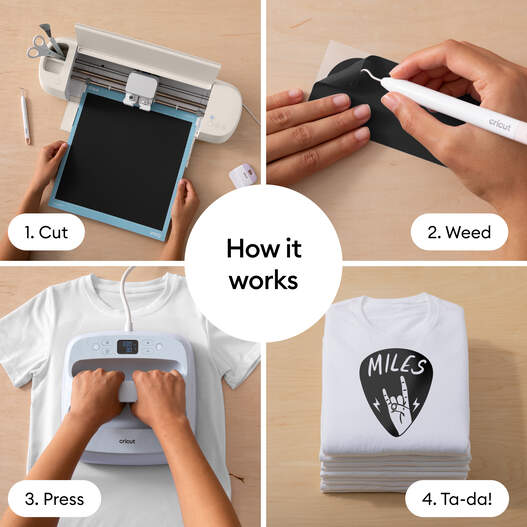 1. Cut

cricut

2. Weed

How it works

cricut

3. Press

MILES

4. Ta-da!