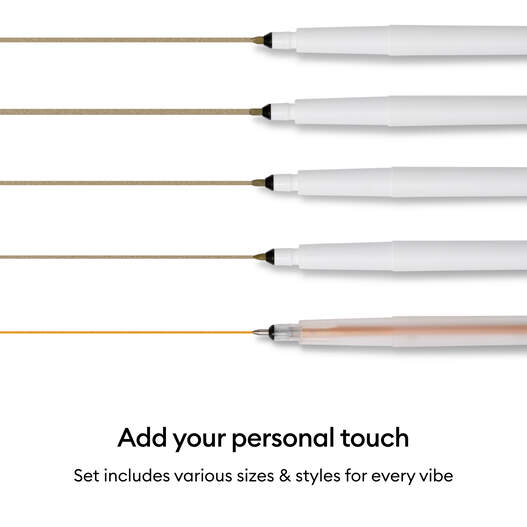 Add your personal touch

Set includes various sizes & styles for every vibe