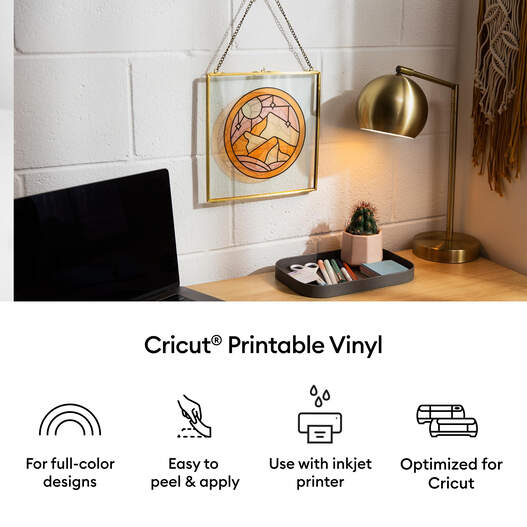 Cricut® Printable Vinyl

For full-color designs

Easy to peel & apply

Use with inkjet printer

Optimized for Cricut