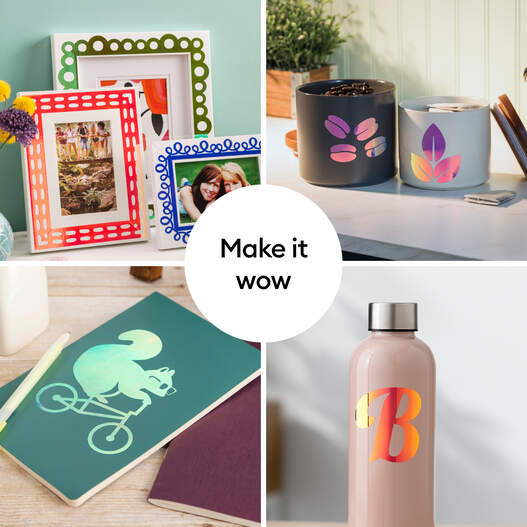 Make it wow

B