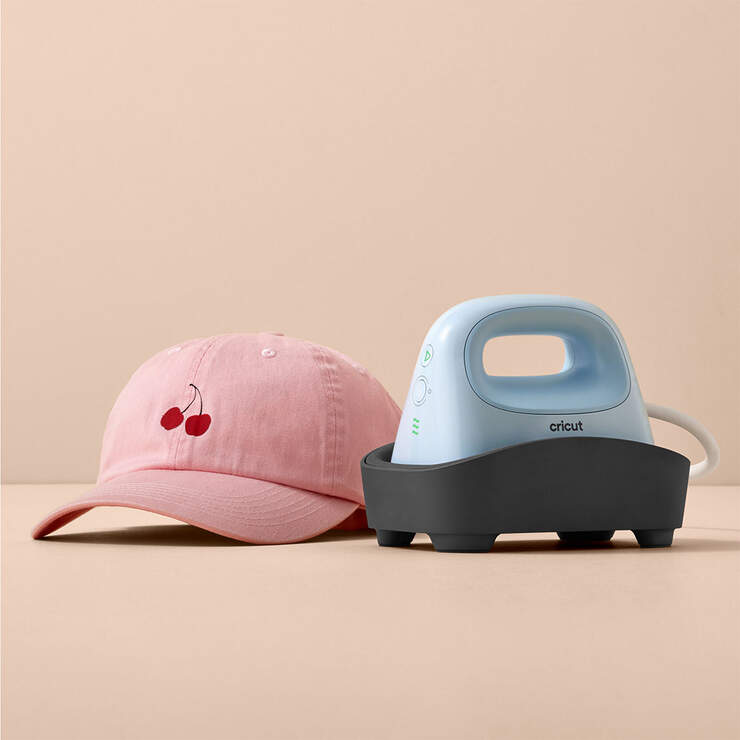 cricut