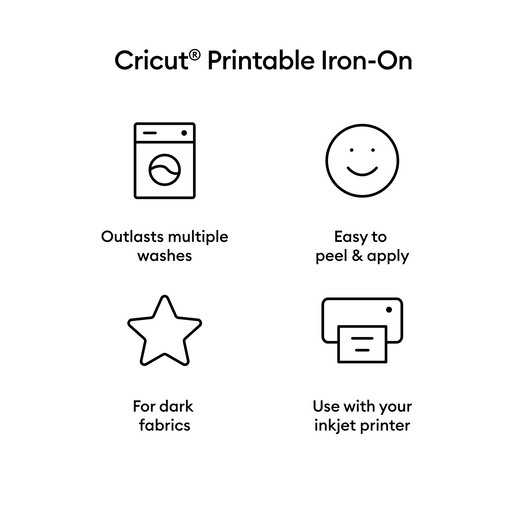 Cricut® Printable Iron-On

Outlasts multiple washes

Easy to peel & apply

For dark fabrics

Use with your inkjet printer