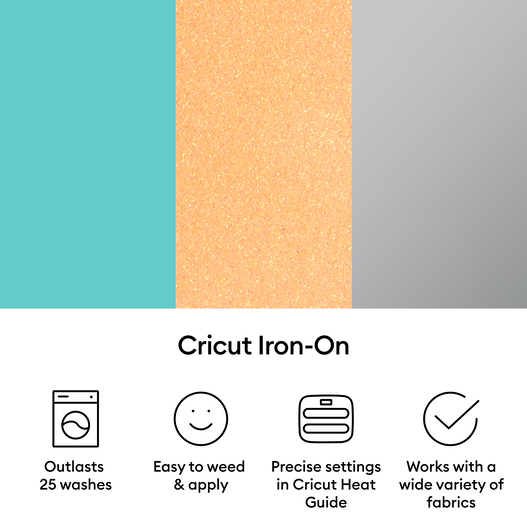 Cricut Iron-On

Outlasts 25 washes

Easy to weed & apply

Precise settings in Cricut Heat Guide

Works with a wide variety of fabrics