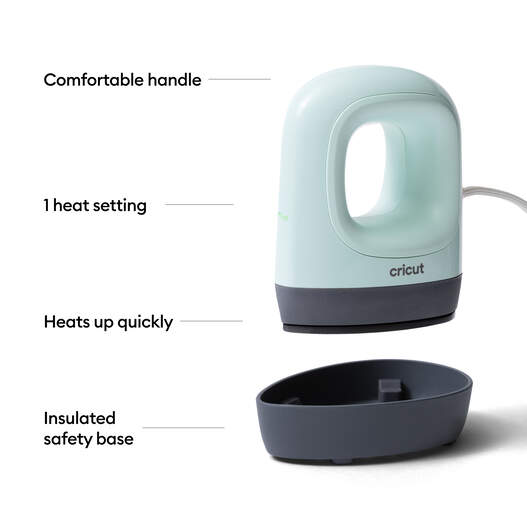 Comfortable handle

1 heat setting

cricut

Heats up quickly

Insulated safety base