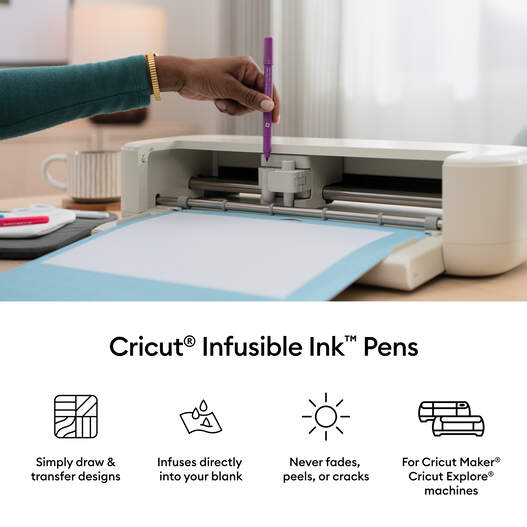 Cricut® Infusible Ink™ Pens

Simply draw & transfer designs

Infuses directly into your blank

Never fades, peels, or cracks

For Cricut Maker® Cricut Explore® machines