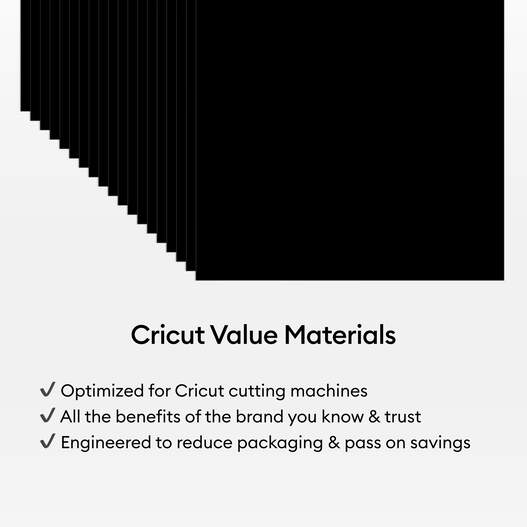 Cricut Value Materials

✓ Optimized for Cricut cutting machines
✓ All the benefits of the brand you know & trust
✓ Engineered to reduce packaging & pass on savings