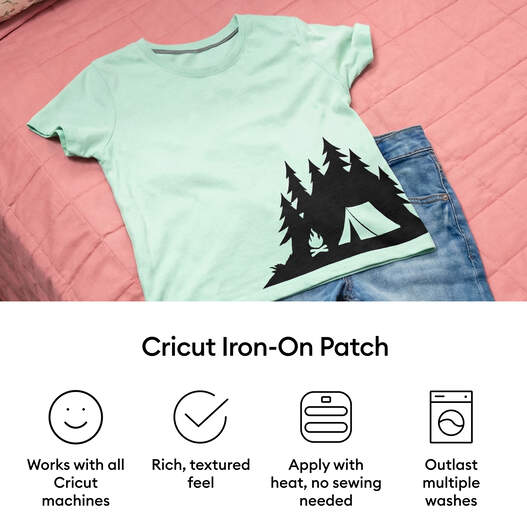 Cricut Iron-On Patch

Works with all Cricut machines

Rich, textured feel

Apply with heat, no sewing needed

Outlast multiple washes