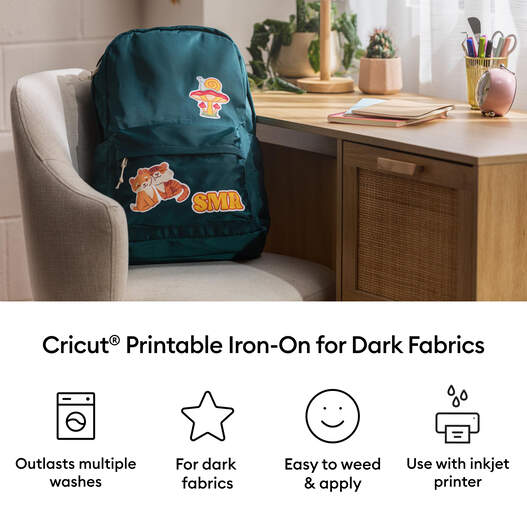 SMR

Cricut® Printable Iron-On for Dark Fabrics

Outlasts multiple washes

For dark fabrics

Easy to weed & apply

Use with inkjet printer