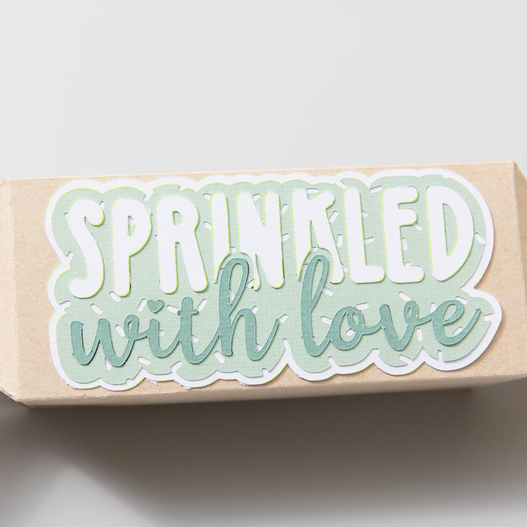 SPRINKLED
with love