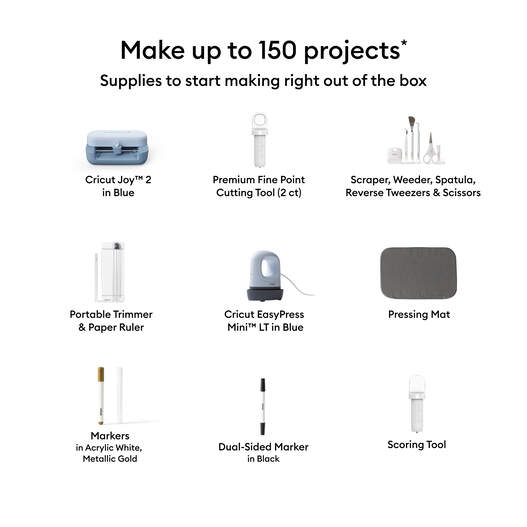 Make up to 150 projects*

Supplies to start making right out of the box

Cricut Joy™ 2 in Blue

Premium Fine Point Cutting Tool (2 ct)

Scraper, Weeder, Spatula, Reverse Tweezers & Scissors

Portable Trimmer & Paper Ruler

Cricut EasyPress Mini™ LT in Blue

Pressing Mat

Markers in Acrylic White, Metallic Gold

Dual-Sided Marker in Black

Scoring Tool