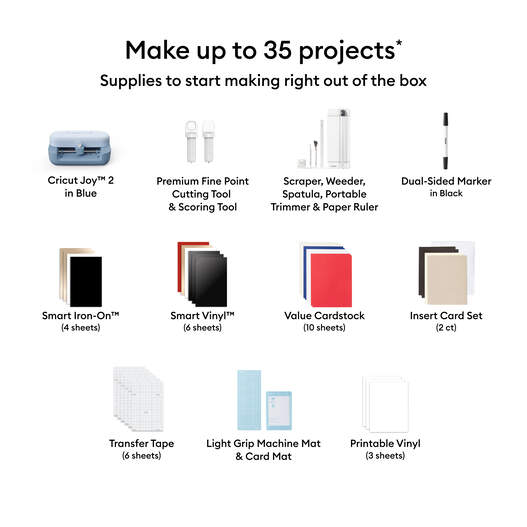 Make up to 35 projects*

Supplies to start making right out of the box

Cricut Joy™ 2 in Blue

Premium Fine Point Cutting Tool & Scoring Tool

Scraper, Weeder, Spatula, Portable Trimmer & Paper Ruler

Dual-Sided Marker in Black

Smart Iron-On™ (4 sheets)

Smart Vinyl™ (6 sheets)

Value Cardstock (10 sheets)

Insert Card Set (2 ct)

Transfer Tape (6 sheets)

Light Grip Machine Mat & Card Mat

Printable Vinyl (3 sheets)