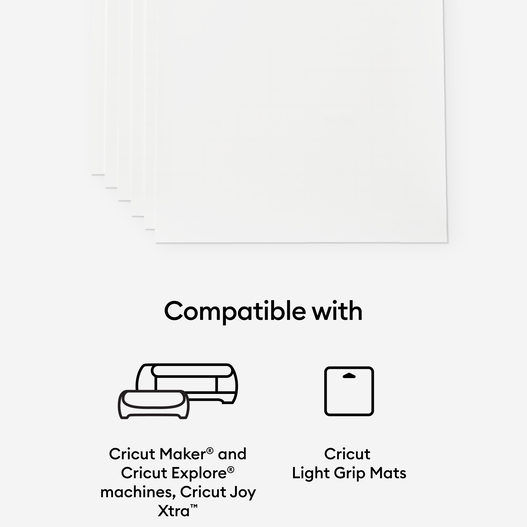 Compatible with

Cricut Maker® and Cricut Explore® machines, Cricut Joy Xtra™

Cricut Light Grip Mats