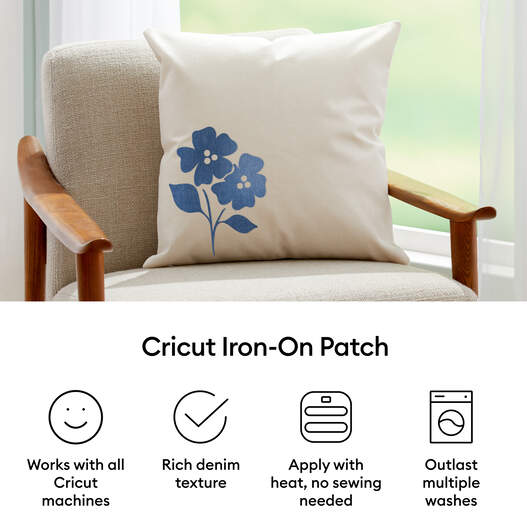 Cricut Iron-On Patch

Works with all Cricut machines

Rich denim texture

Apply with heat, no sewing needed

Outlast multiple washes