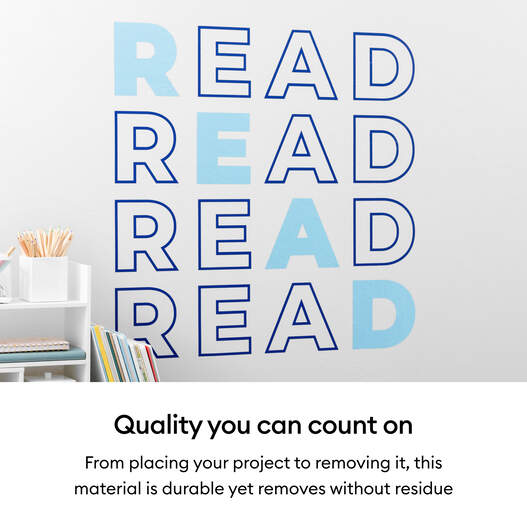 READ
READ
READ
READ

Quality you can count on

From placing your project to removing it, this material is durable yet removes without residue