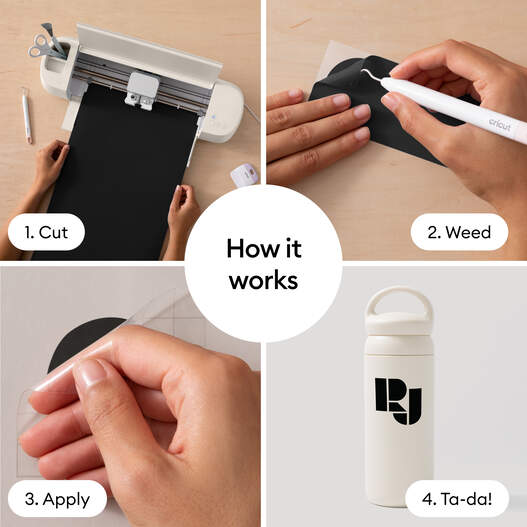 1. Cut

cricut

2. Weed

How it works

3. Apply

RJ

4. Ta-da!