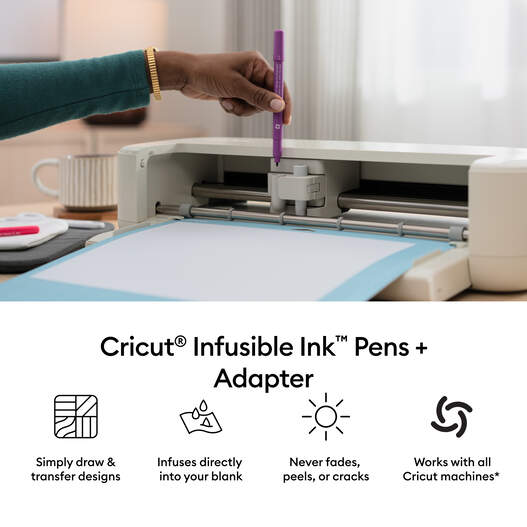 Cricut® Infusible Ink™ Pens + Adapter

Simply draw & transfer designs

Infuses directly into your blank

Never fades, peels, or cracks

Works with all Cricut machines*