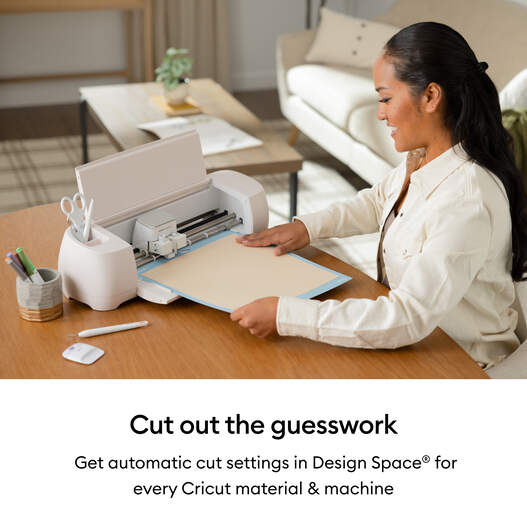 Cut out the guesswork

Get automatic cut settings in Design Space® for every Cricut material & machine