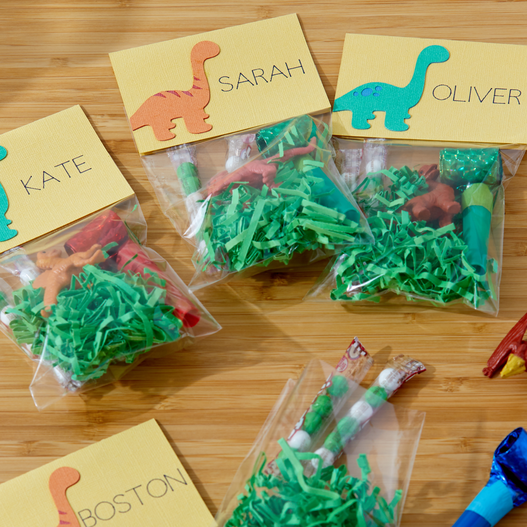 KATE

SARAH

OLIVER

BOSTON