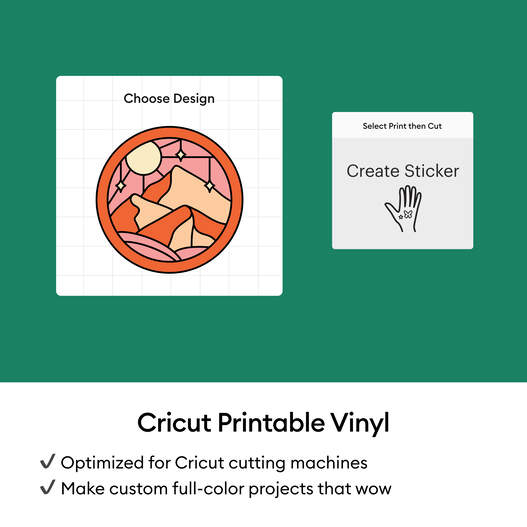 Choose Design

Select Print then Cut

Create Sticker

Cricut Printable Vinyl

✓ Optimized for Cricut cutting machines
✓ Make custom full-color projects that wow