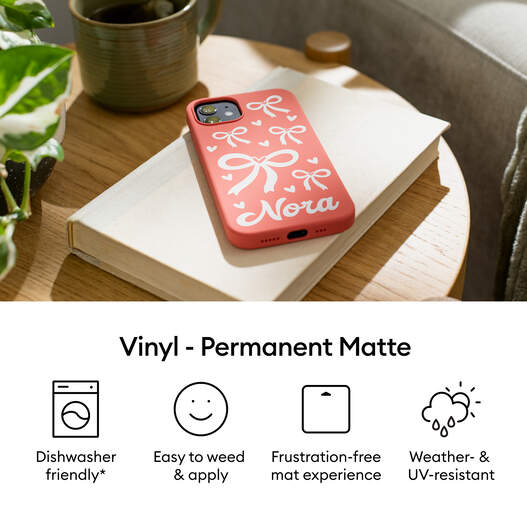 Nora

Vinyl - Permanent Matte

Dishwasher friendly*

Easy to weed & apply

Frustration-free mat experience

Weather- & UV-resistant