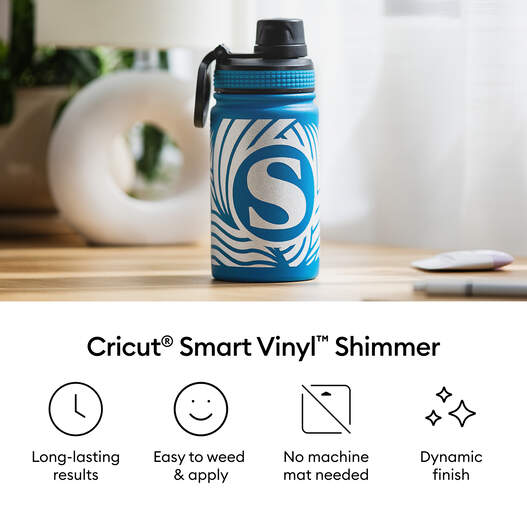 S

Cricut® Smart Vinyl™ Shimmer

Long-lasting results

Easy to weed & apply

No machine mat needed

Dynamic finish