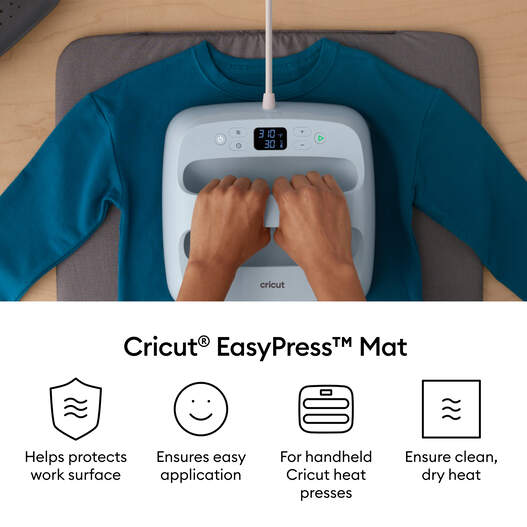 310 °F
30

cricut

Cricut® EasyPress™ Mat

Helps protects work surface

Ensures easy application

For handheld Cricut heat presses

Ensure clean, dry heat