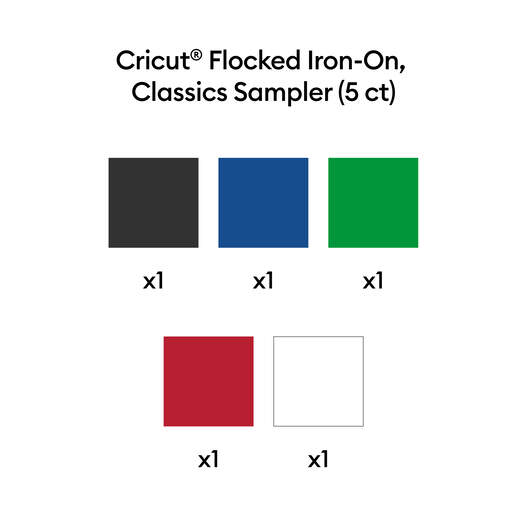 Cricut® Flocked Iron-On, Classics Sampler (5 ct)

x1 x1 x1

x1 x1