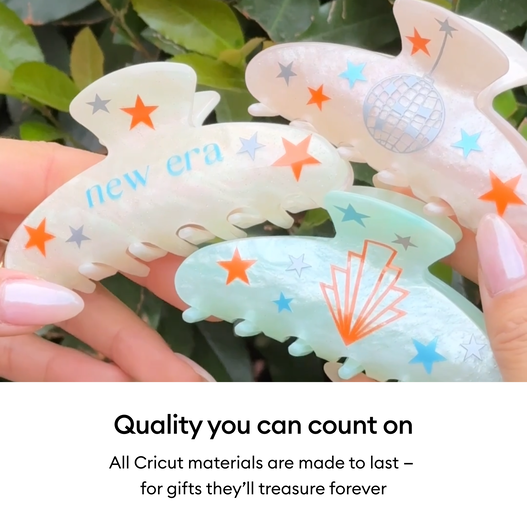 new era

Quality you can count on

All Cricut materials are made to last – for gifts they'll treasure forever