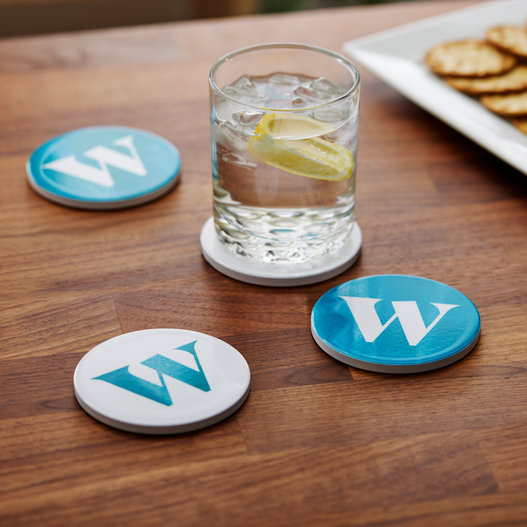 W

W

W