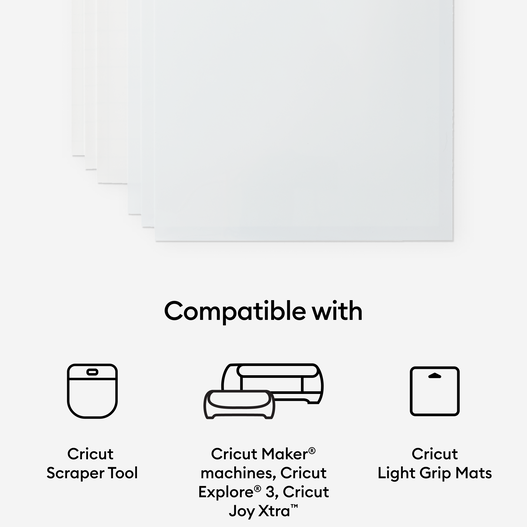 Compatible with

Cricut Scraper Tool

Cricut Maker® machines, Cricut Explore® 3, Cricut Joy Xtra™

Cricut Light Grip Mats