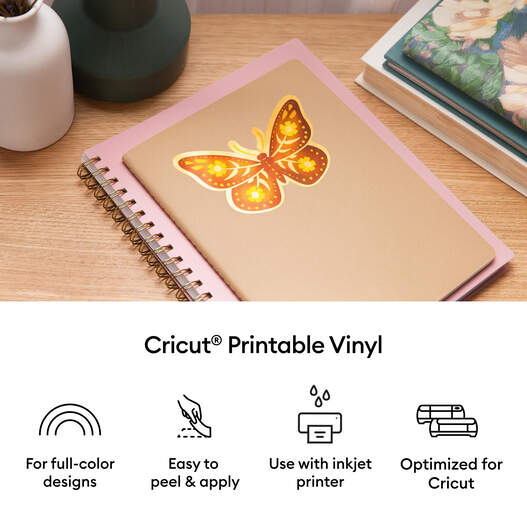 Cricut® Printable Vinyl

For full-color designs

Easy to peel & apply

Use with inkjet printer

Optimized for Cricut