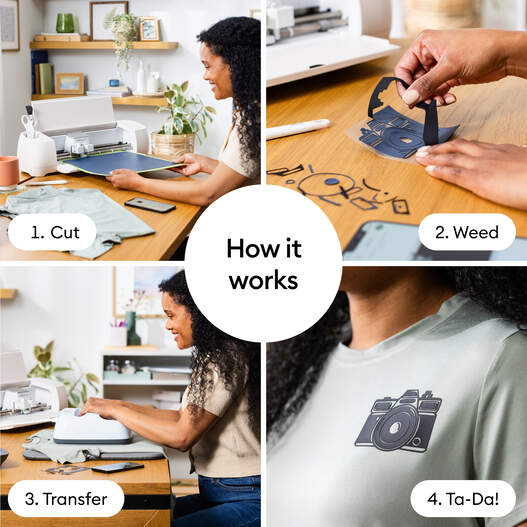 How it works

1. Cut

2. Weed

3. Transfer

4. Ta-Da!