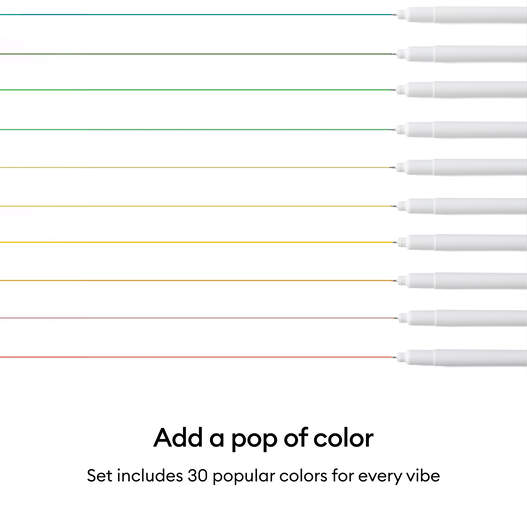 Add a pop of color

Set includes 30 popular colors for every vibe