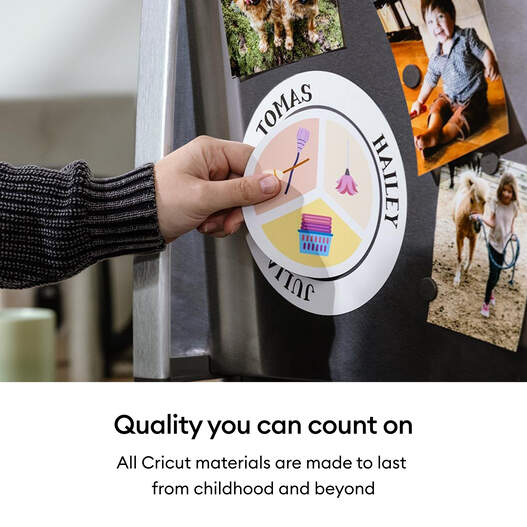 TOMAS
HAILEY
JULIA

Quality you can count on

All Cricut materials are made to last from childhood and beyond