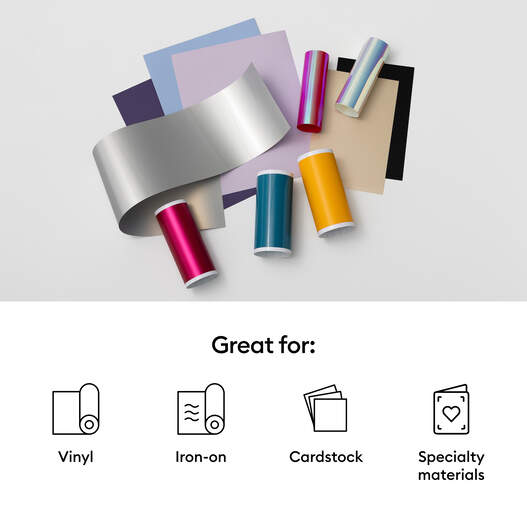 Great for:

Vinyl

Iron-on

Cardstock

Specialty materials