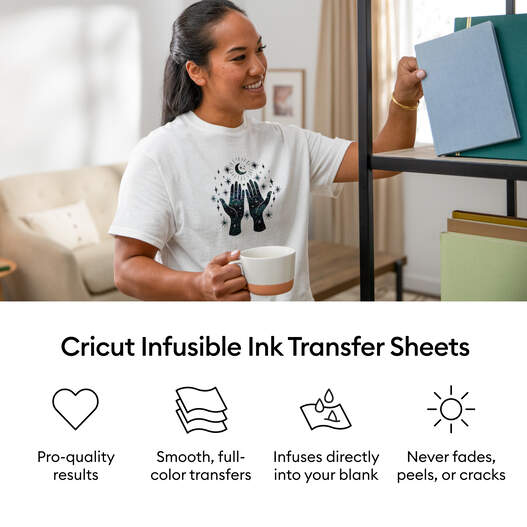 Cricut Infusible Ink Transfer Sheets

Pro-quality results

Smooth, full-color transfers

Infuses directly into your blank

Never fades, peels, or cracks