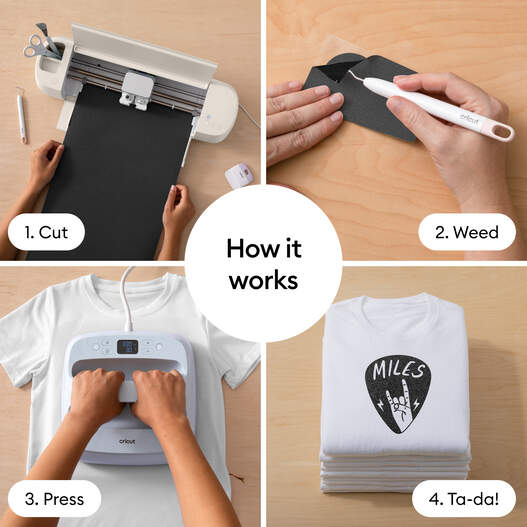 1. Cut

cricut

2. Weed

How it works

cricut

3. Press

MILES

4. Ta-da!