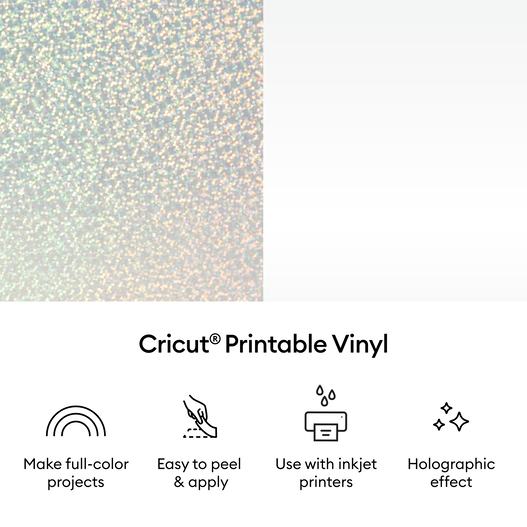 Cricut® Printable Vinyl

Make full-color projects

Easy to peel & apply

Use with inkjet printers

Holographic effect