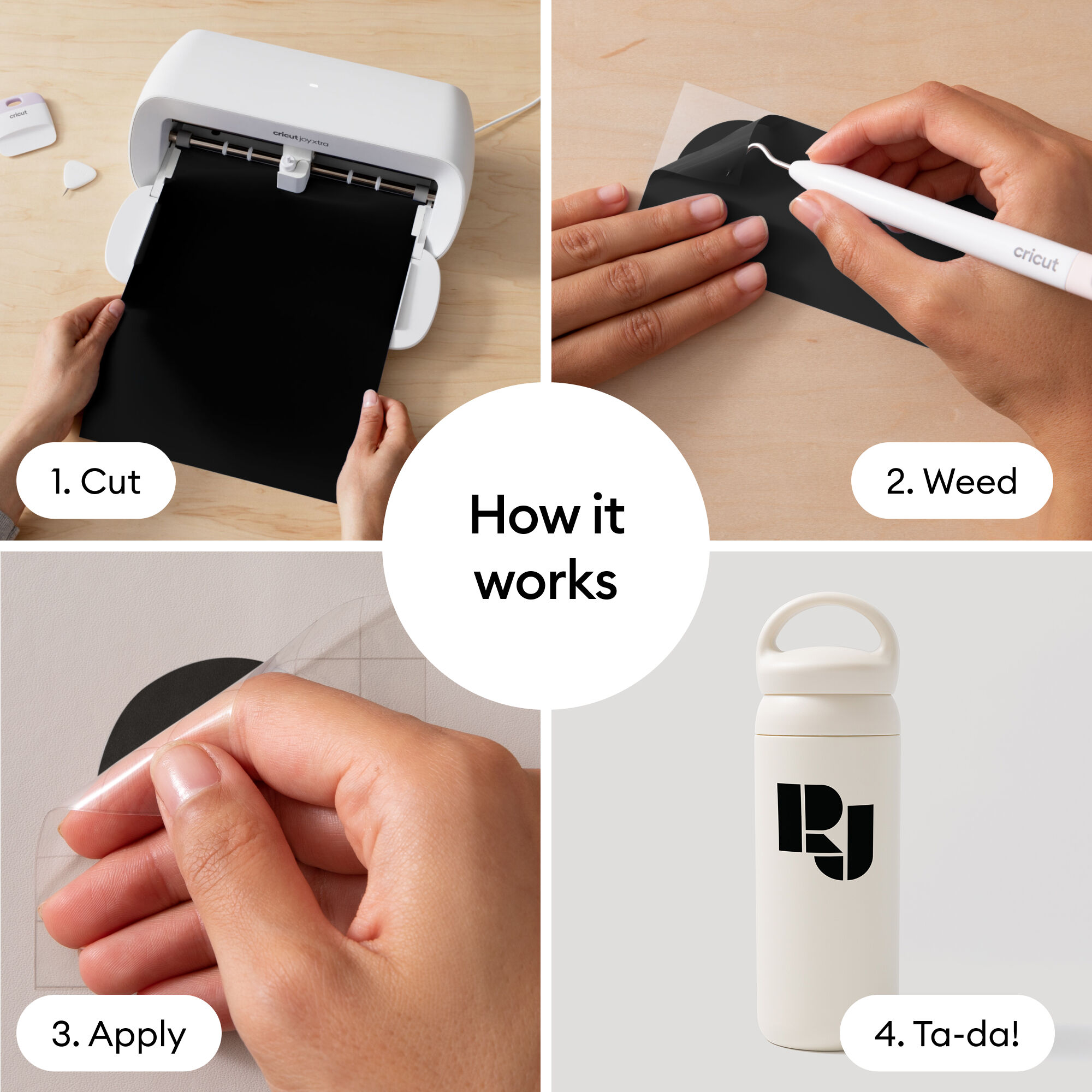 cricut

cricut joy xtra

1. Cut

cricut

2. Weed

How it works

3. Apply

RJ

4. Ta-da!